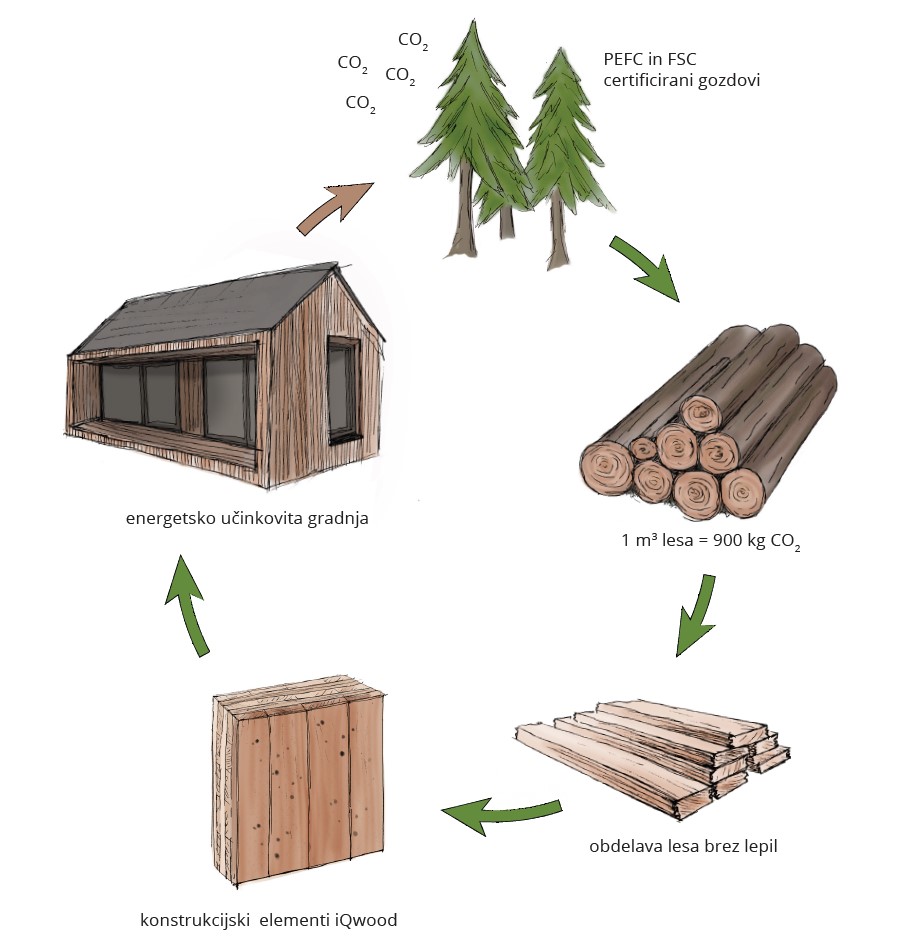 $CO_2$
$CO_2$ $CO_2$
$CO_2$

PEFC in FSC
certificirani gozdovi

1 m³ lesa = 900 kg $CO_2$

obdelava lesa brez lepil

konstrukcijski elementi iQwood

energetsko učinkovita gradnja