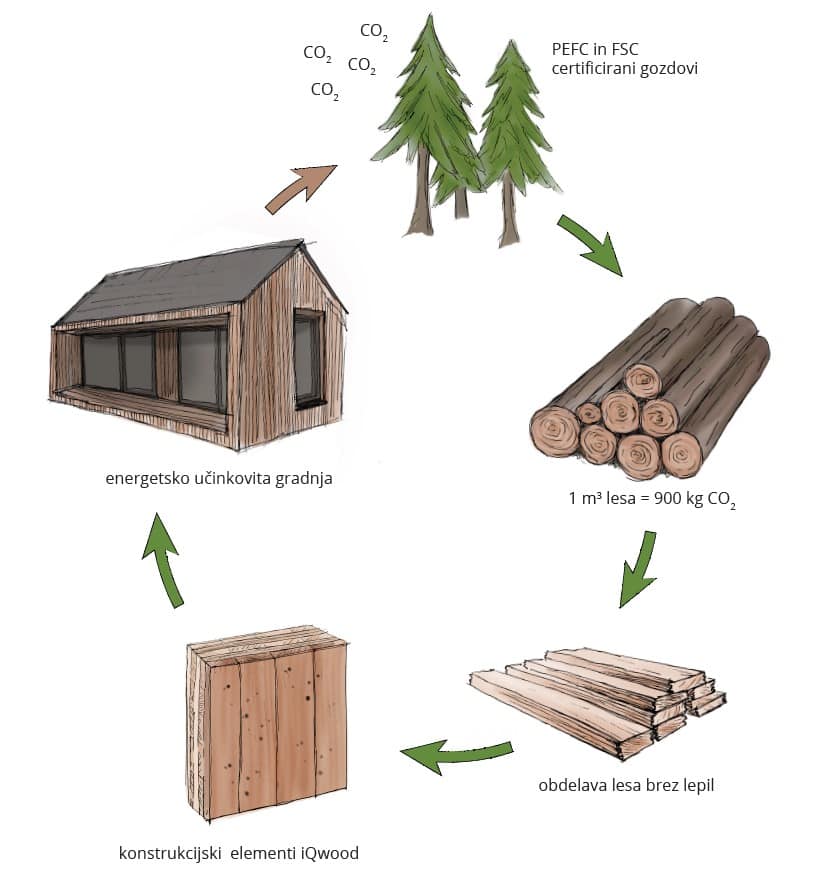 $CO_2$
$CO_2$ $CO_2$
$CO_2$

PEFC in FSC certificirani gozdovi

1 m³ lesa = 900 kg $CO_2$

obdelava lesa brez lepil

konstrukcijski elementi iQwood

energetsko učinkovita gradnja